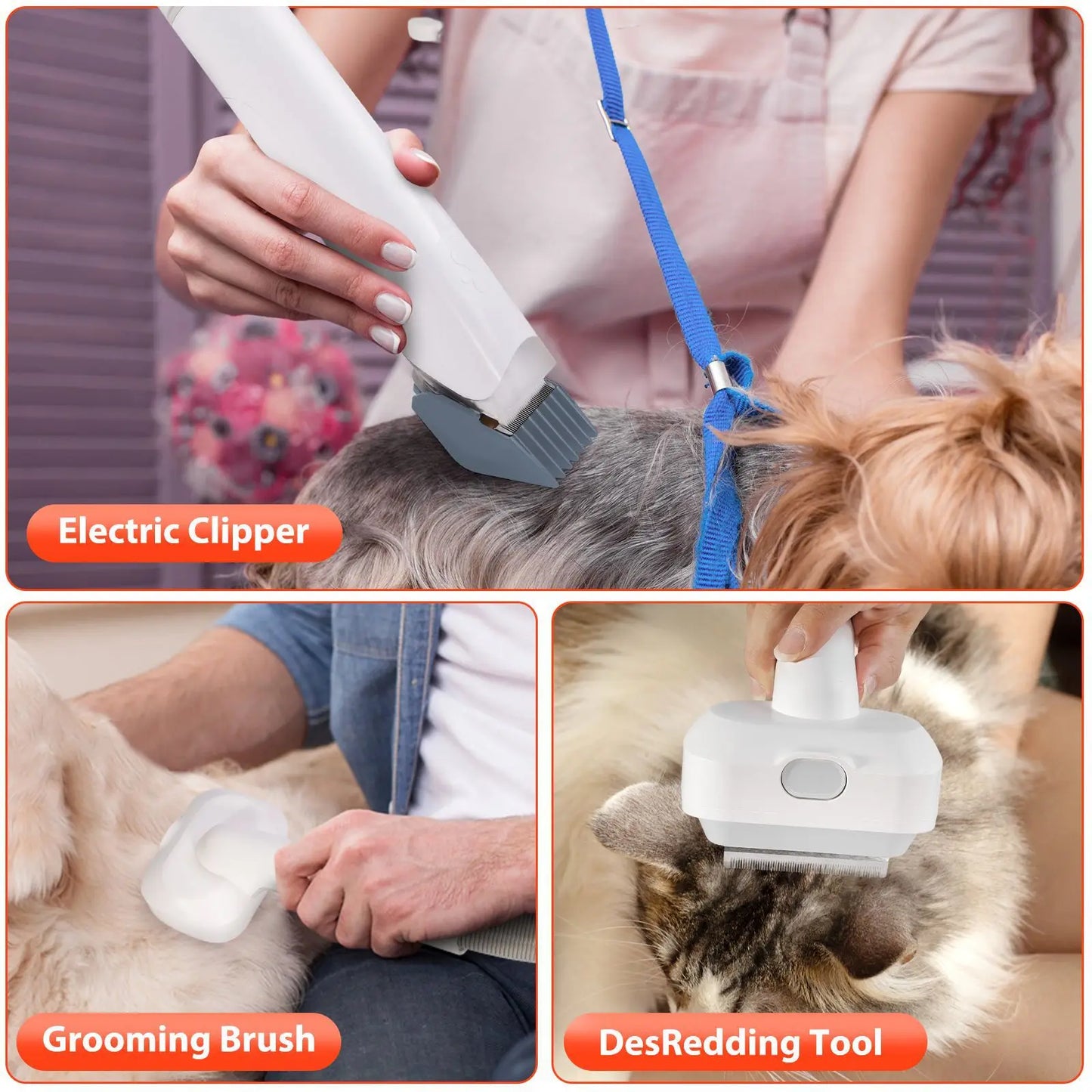 Electric Clipper

Grooming Brush

DesRedding Tool